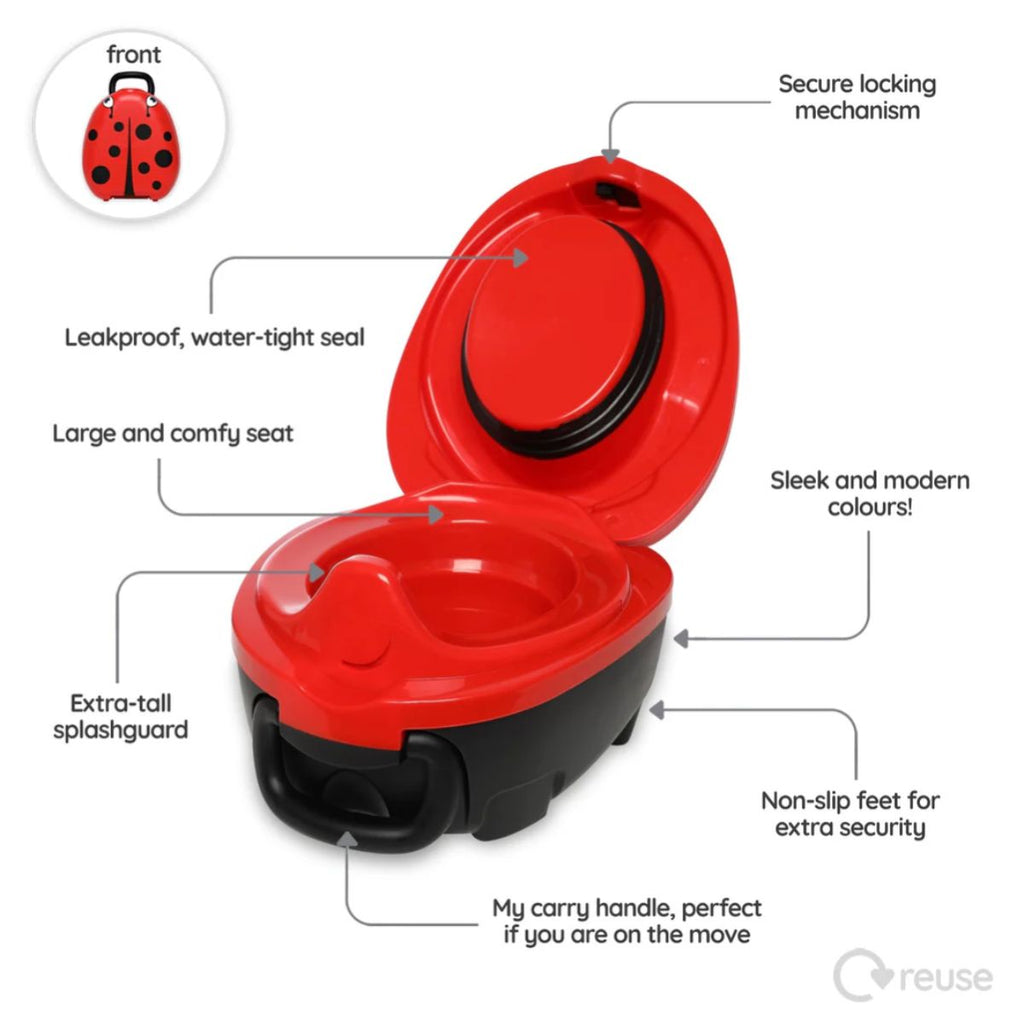 front

Secure locking mechanism

Leakproof, water-tight seal

Large and comfy seat

Sleek and modern colours!

Extra-tall splashguard

Non-slip feet for extra security

My carry handle, perfect if you are on the move

reuse