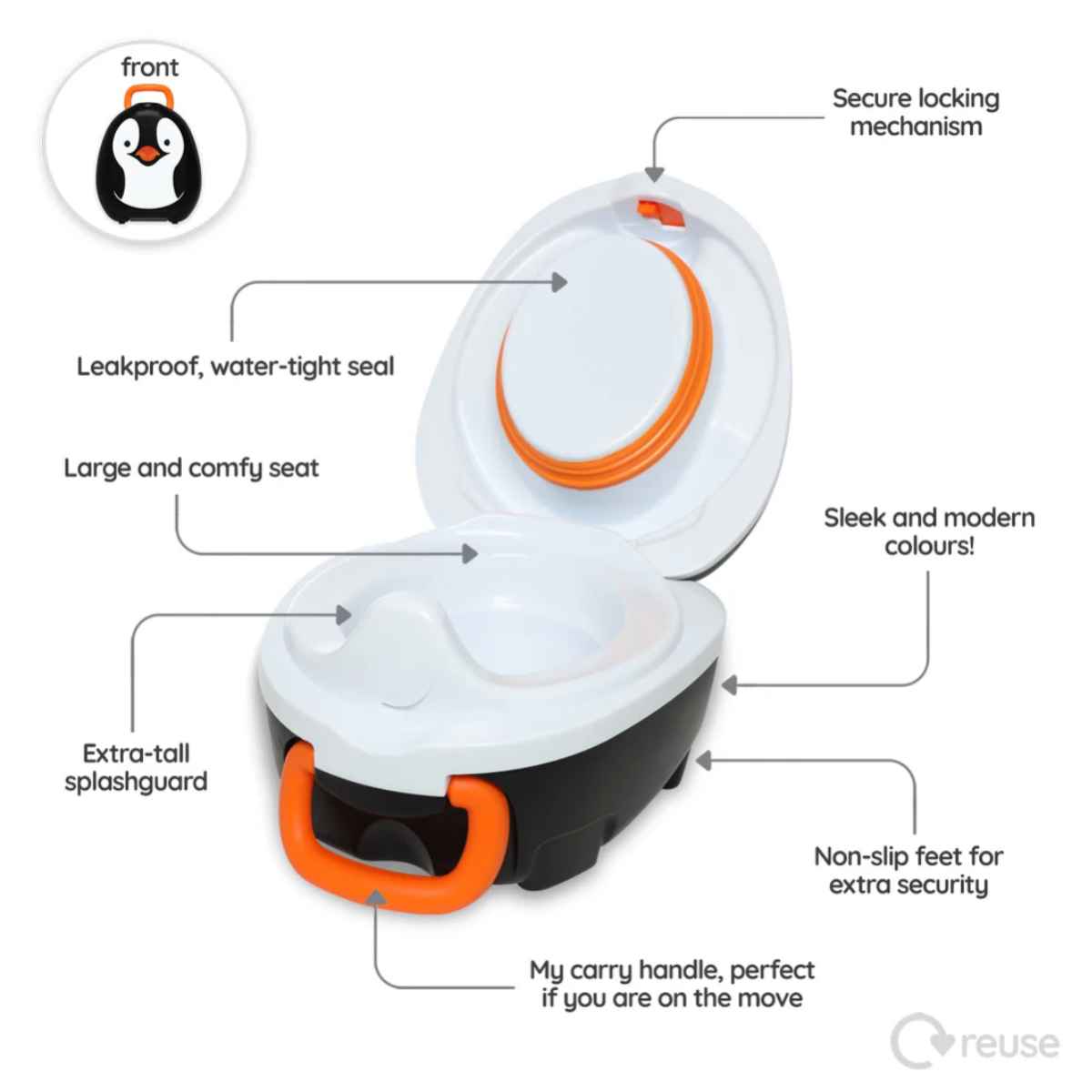 front

Secure locking mechanism

Leakproof, water-tight seal

Large and comfy seat

Sleek and modern colours!

Extra-tall splashguard

Non-slip feet for extra security

My carry handle, perfect if you are on the move

reuse