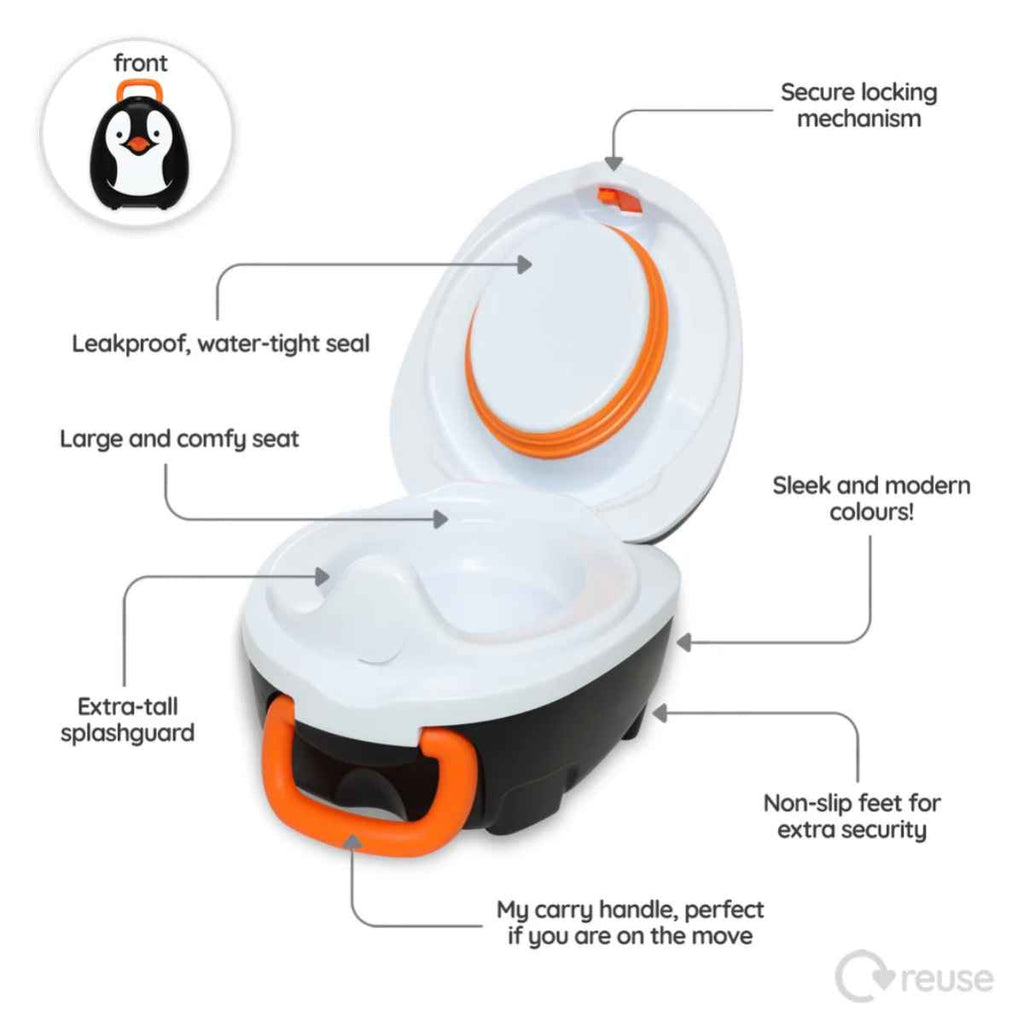 front

Secure locking mechanism

Leakproof, water-tight seal

Large and comfy seat

Sleek and modern colours!

Extra-tall splashguard

Non-slip feet for extra security

My carry handle, perfect if you are on the move

reuse